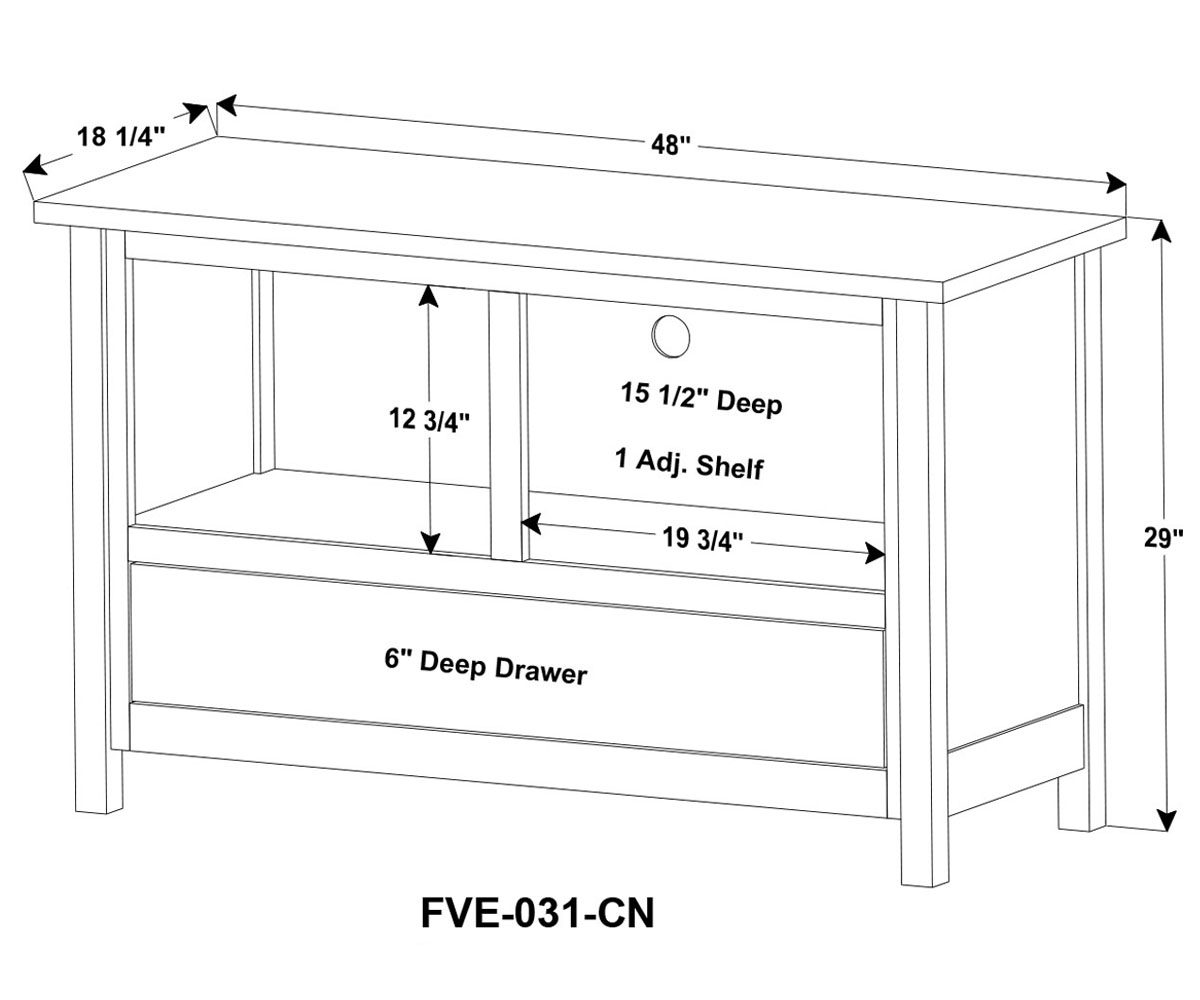 18 1/4"

48"

12 3/4"

15 1/2" Deep

1 Adj. Shelf

19 3/4"

29"

6" Deep Drawer

FVE-031-CN